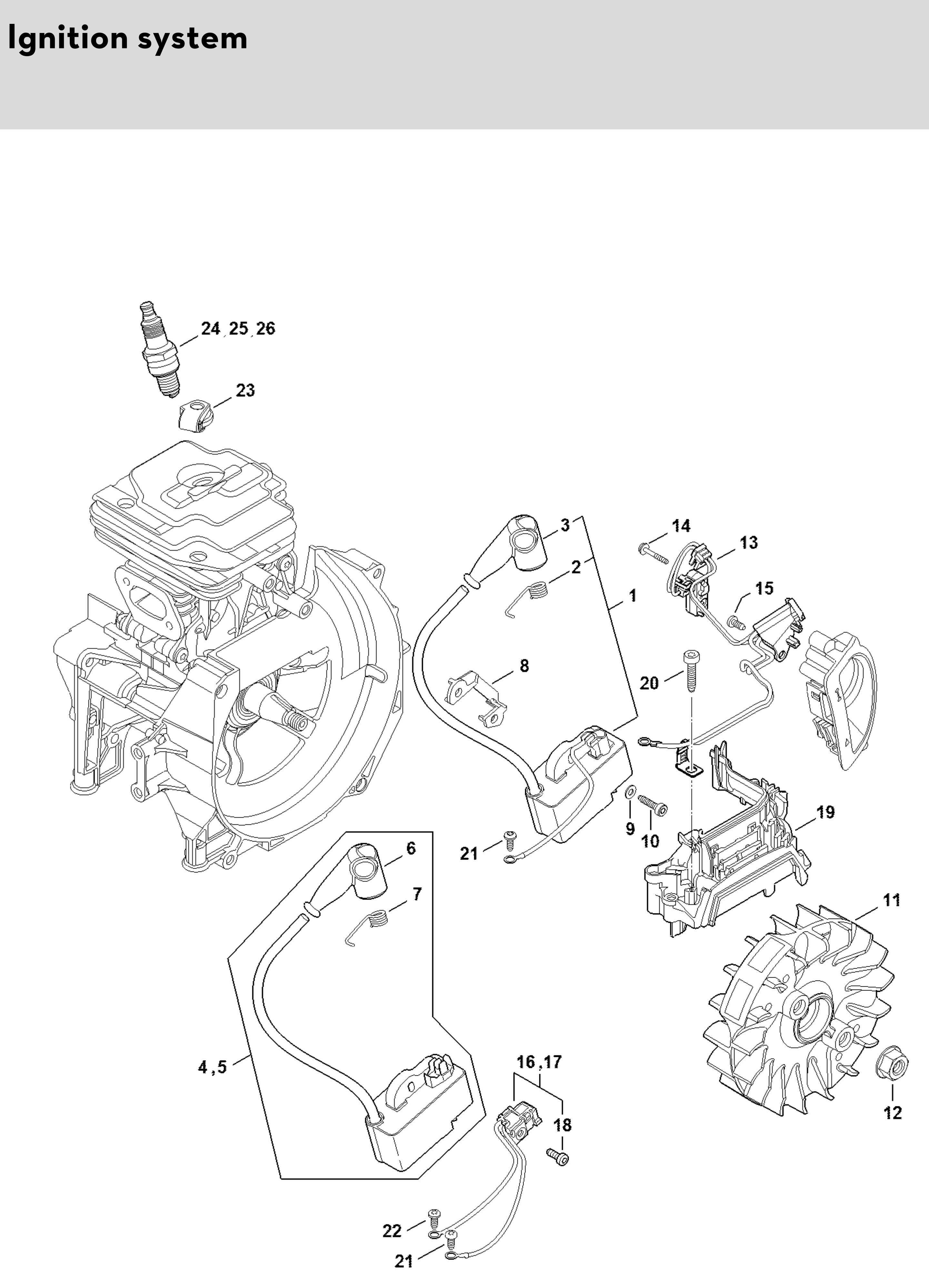 Ignition system

24, 25, 26
23
3
2
1
14
13
15
8
20
9
10
19
21
6
7
11
4, 5
16, 17
18
12
22
21